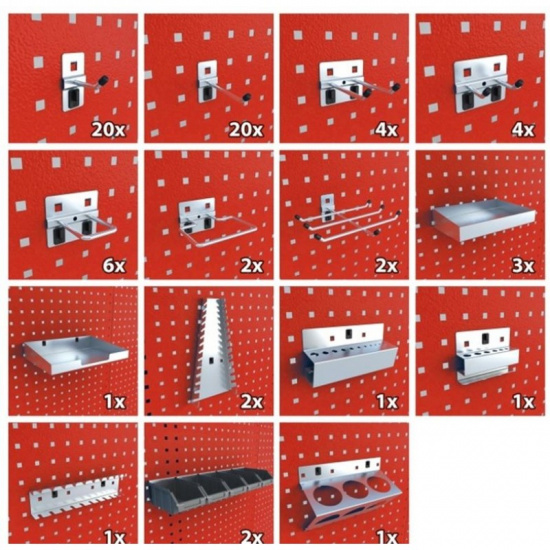 20x 20x 4x 4x

6x 2x 2x 3x

1x 2x 1x 1x

1x 2x 1x